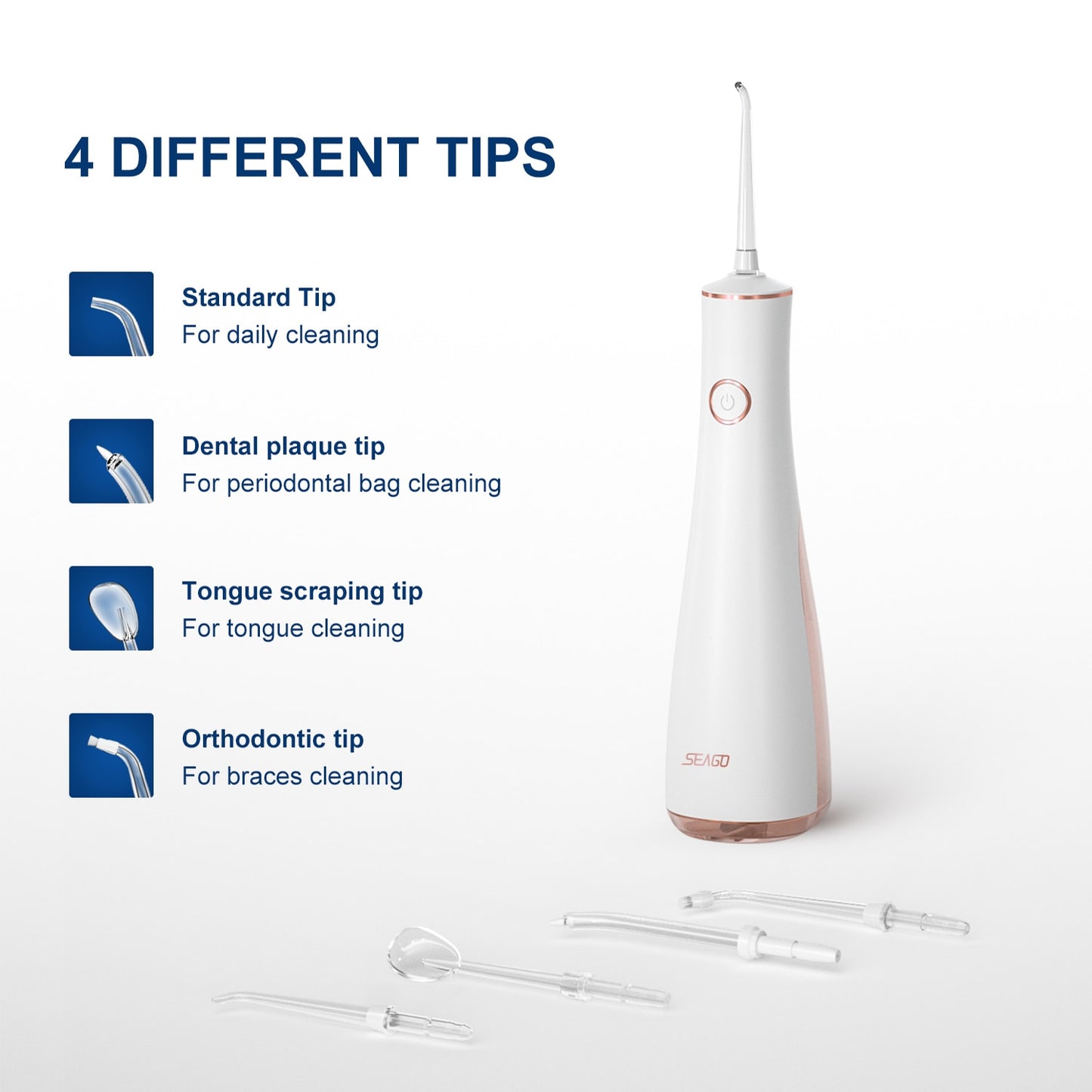 4 DIFFERENT TIPS

Standard Tip
For daily cleaning

Dental plaque tip
For periodontal bag cleaning

Tongue scraping tip
For tongue cleaning

Orthodontic tip
For braces cleaning

SEAGO